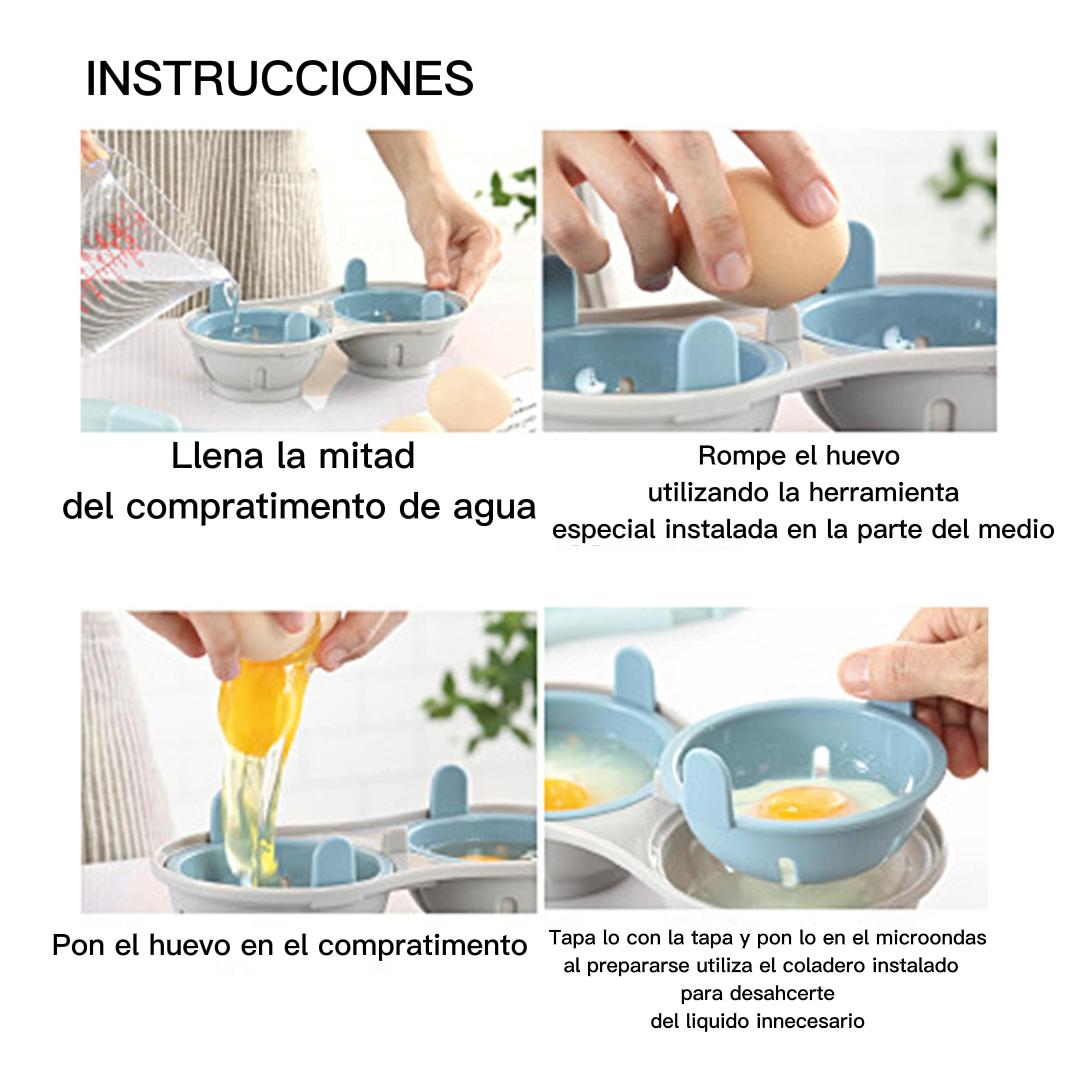 INSTRUCCIONES

Llena la mitad del compratimento de agua

Rompe el huevo utilizando la herramienta especial instalada en la parte del medio

Pon el huevo en el compratimento

Tapa lo con la tapa y pon lo en el microondas al prepararse utiliza el coladero instalado para desahcerte del liquido innecesario